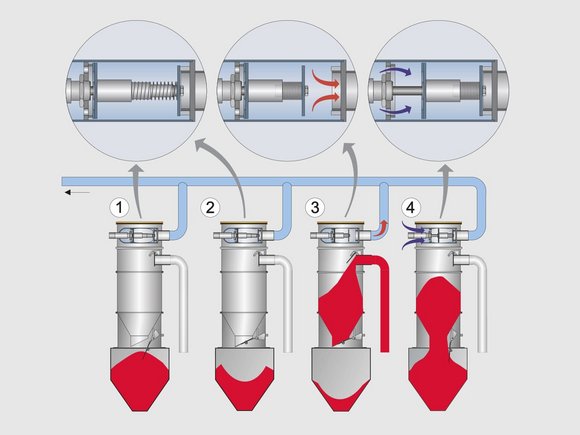 1
2
3
4